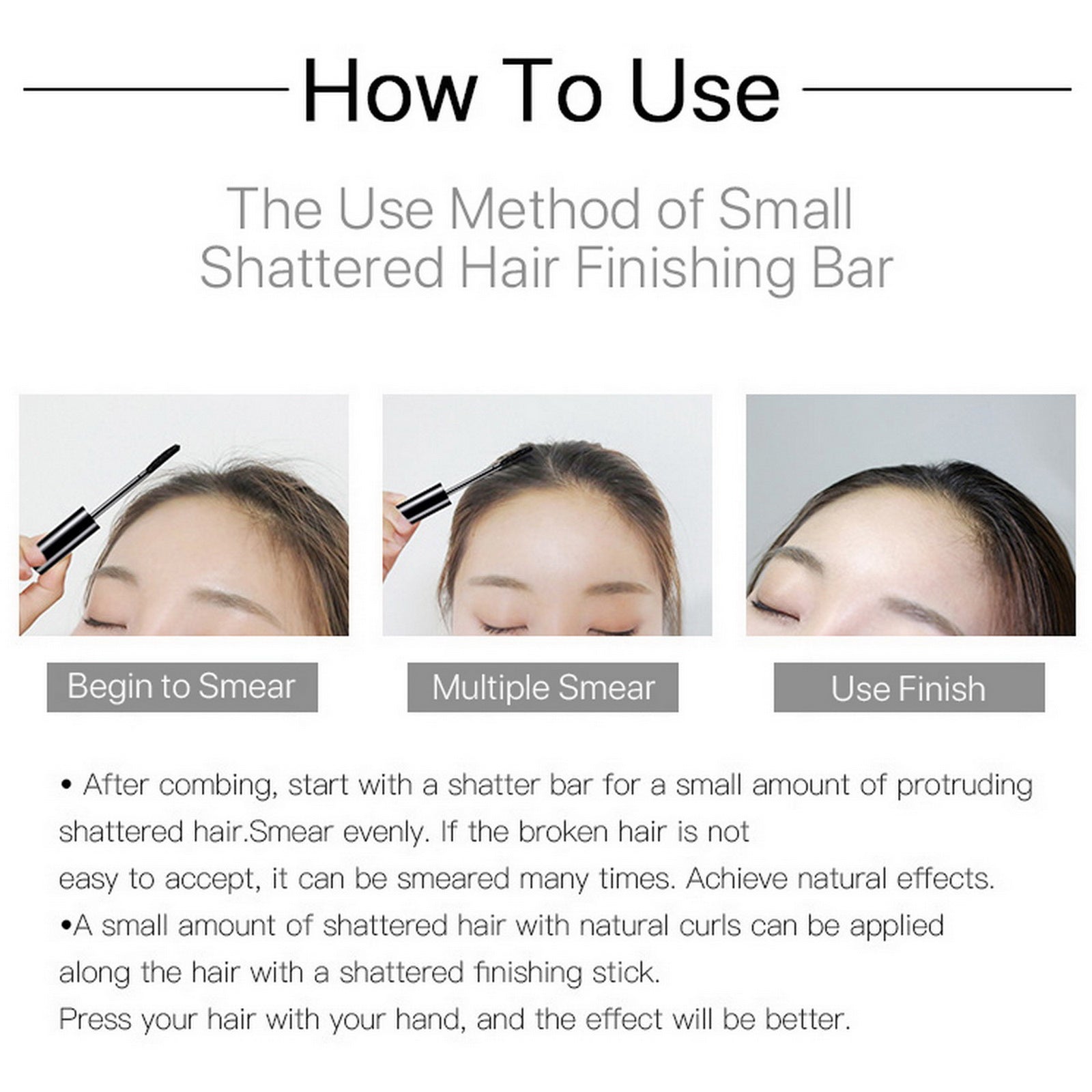 How To Use

The Use Method of Small Shattered Hair Finishing Bar

Begin to Smear

Multiple Smear

Use Finish

• After combing, start with a shatter bar for a small amount of protruding shattered hair.Smear evenly. If the broken hair is not easy to accept, it can be smeared many times. Achieve natural effects.
•A small amount of shattered hair with natural curls can be applied along the hair with a shattered finishing stick.
Press your hair with your hand, and the effect will be better.