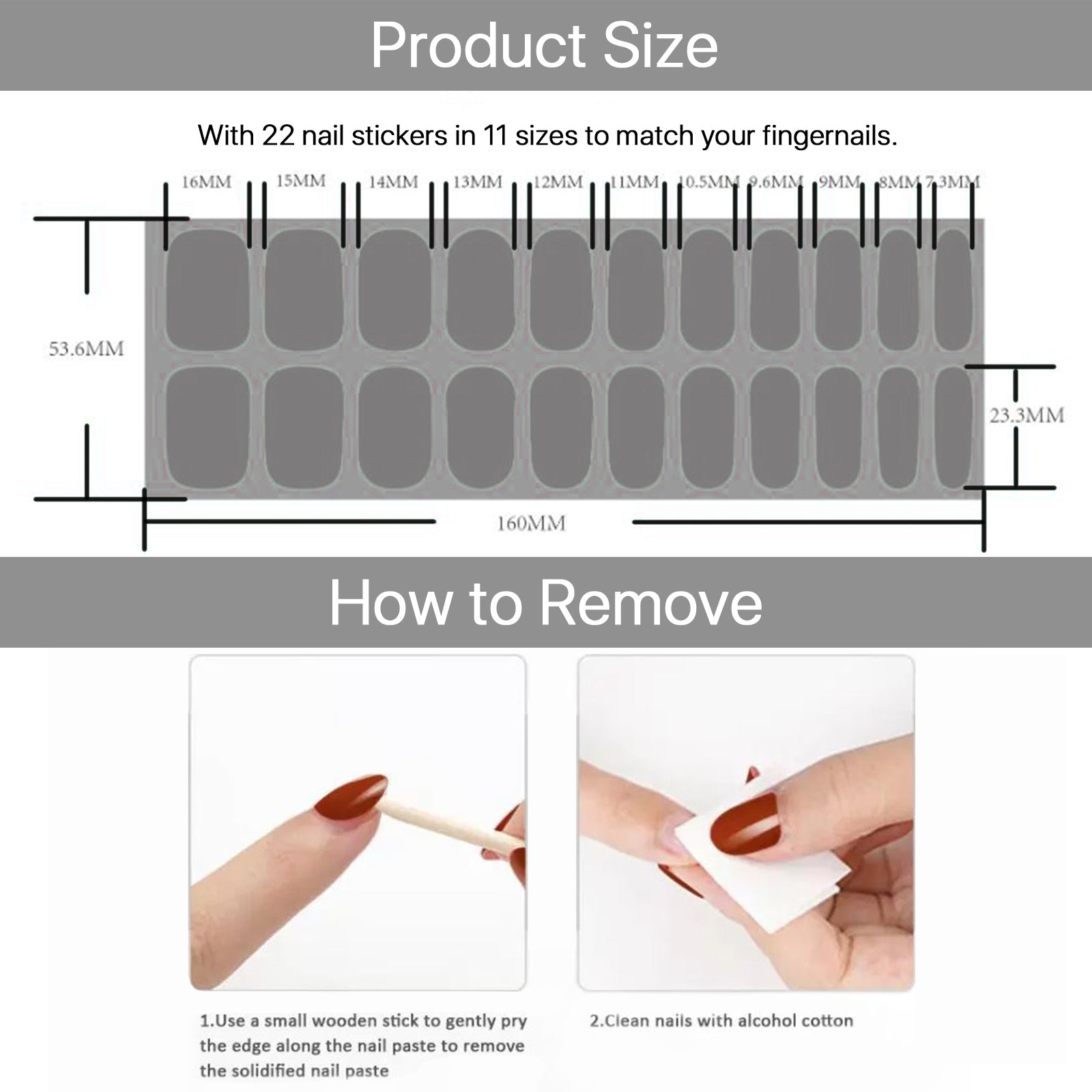 Product Size

With 22 nail stickers in 11 sizes to match your fingernails.

16MM 15MM 14MM 13MM 12MM 11MM 10.5MM 9.6MM 9MM 8MM 7.3MM

53.6MM

23.3MM

160MM

How to Remove

1.Use a small wooden stick to gently pry the edge along the nail paste to remove the solidified nail paste

2.Clean nails with alcohol cotton