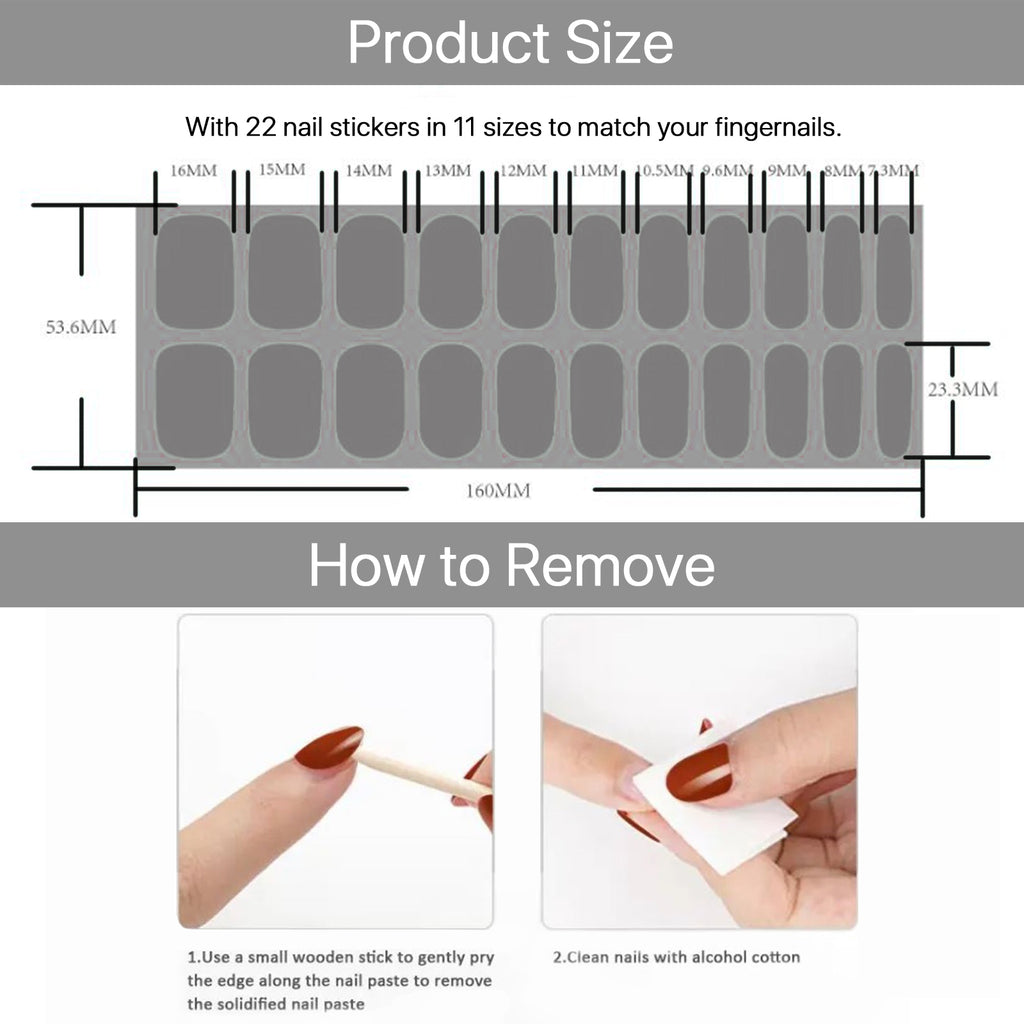 Product Size

With 22 nail stickers in 11 sizes to match your fingernails.

16MM 15MM 14MM 13MM 12MM 11MM 10.5MM 9.6MM 9MM 8MM 7.3MM

53.6MM

23.3MM

160MM

How to Remove

1.Use a small wooden stick to gently pry the edge along the nail paste to remove the solidified nail paste

2.Clean nails with alcohol cotton